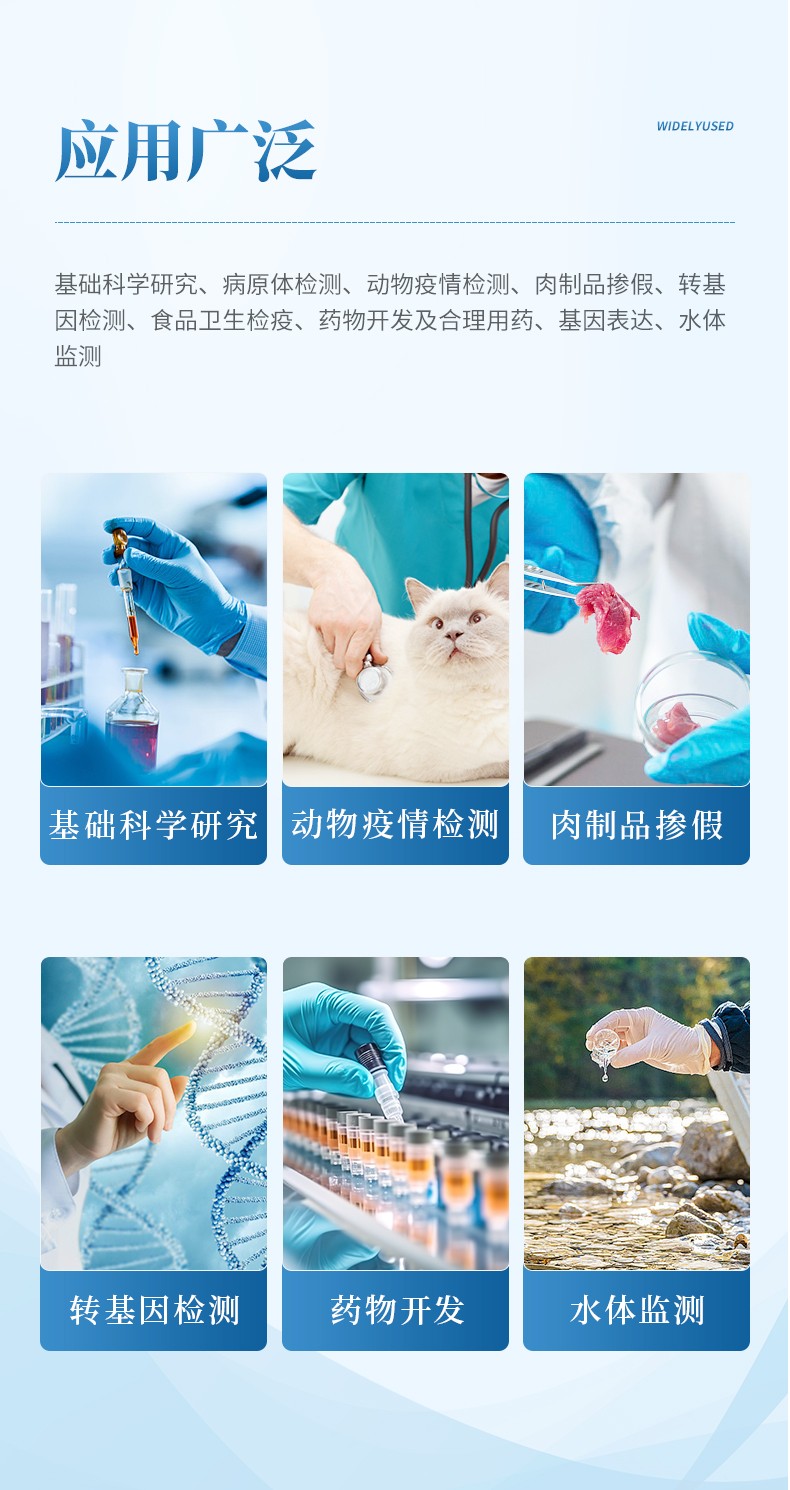 应用广泛

WIDELYUSED

基础科学研究、病原体检测、动物疫情检测、肉制品掺假、转基因检测、食品卫生检疫、药物开发及合理用药、基因表达、水体监测

基础科学研究

动物疫情检测

肉制品掺假

转基因检测

药物开发

水体监测