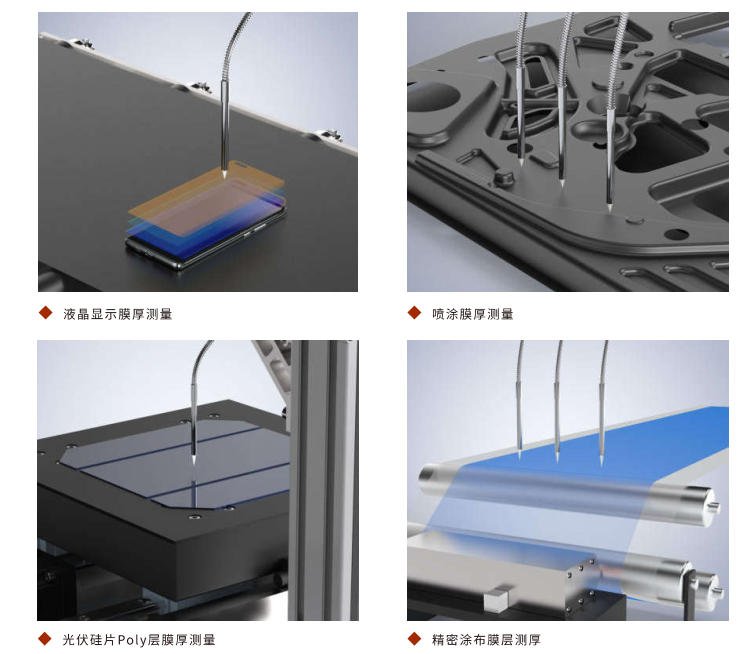 ◆ 液晶显示膜厚测量

◆ 喷涂膜厚测量

◆ 光伏硅片Poly层膜厚测量

◆ 精密涂布膜层测厚